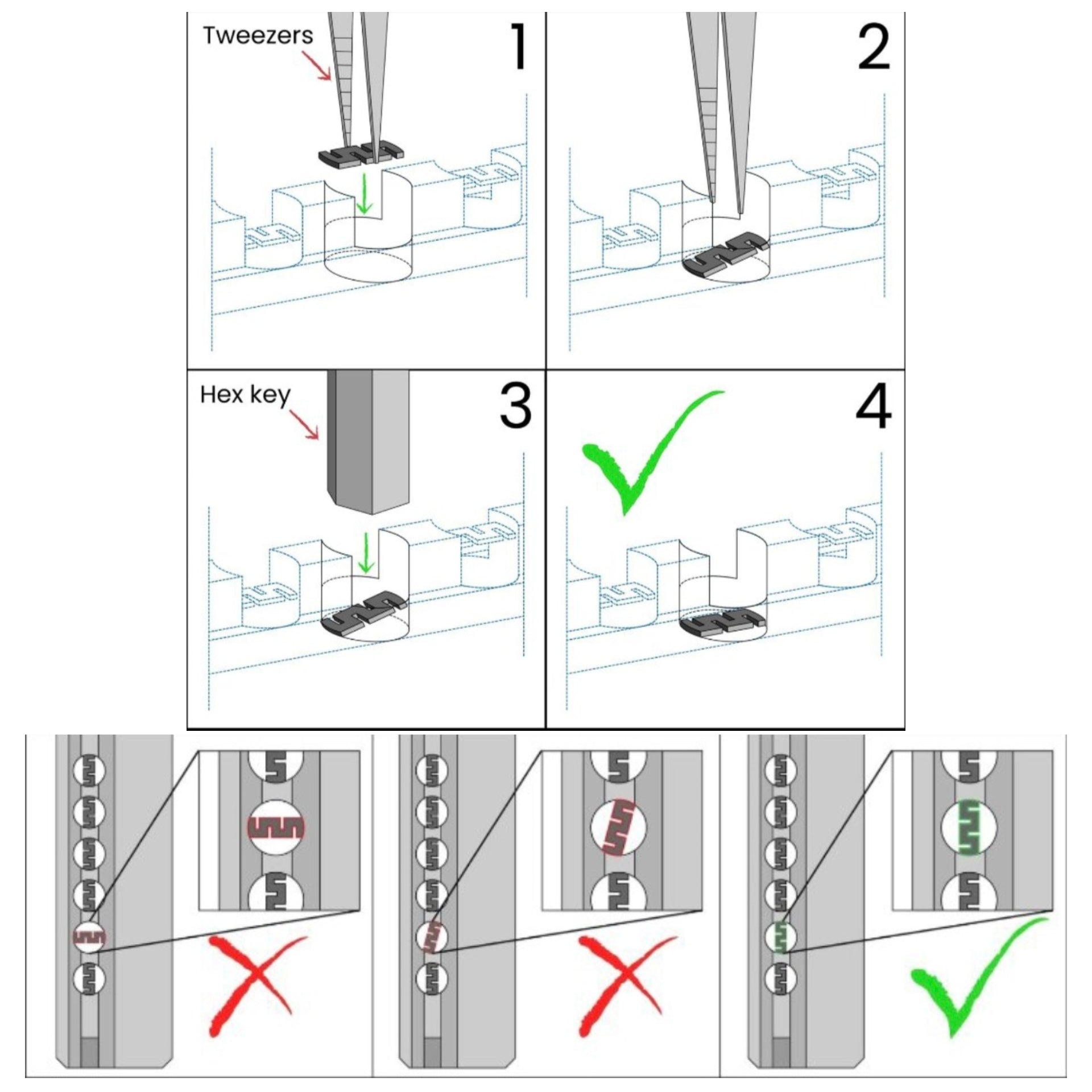 Tweezers

1

2

Hex key

3

4