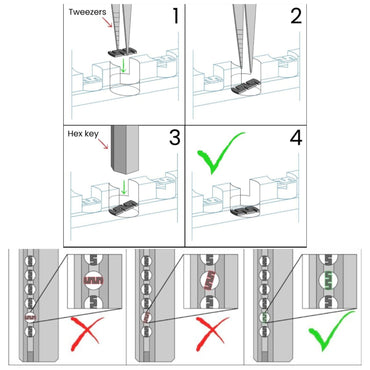 Tweezers
1
2
Hex key
3
4